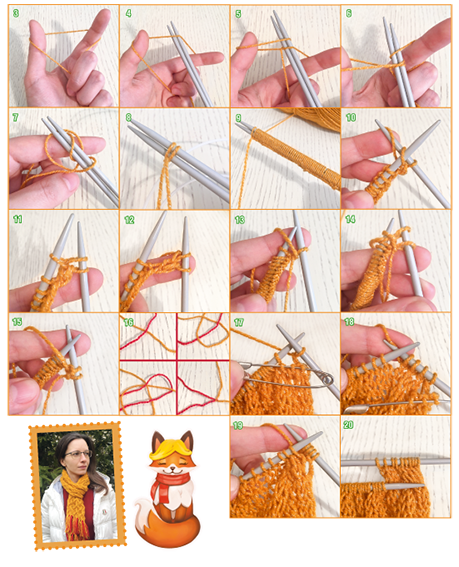 3
4
5
6
7
8
9
10
11
12
13
14
15
16
17
18
19
20