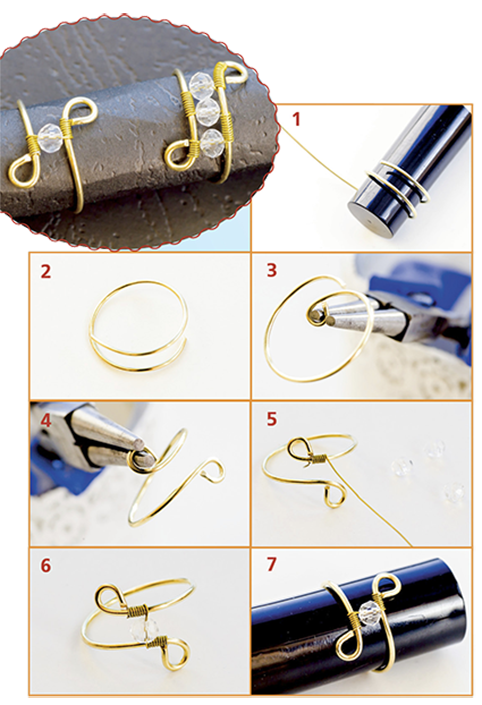 1

2

3

4

5

6

7