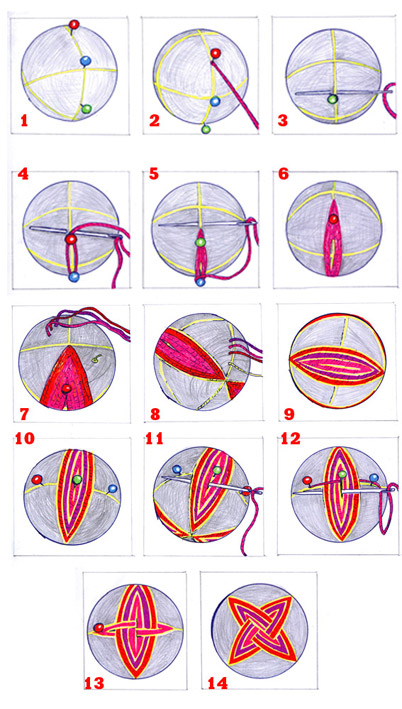 1
2
3
4
5
6
7
8
9
10
11
12
13
14